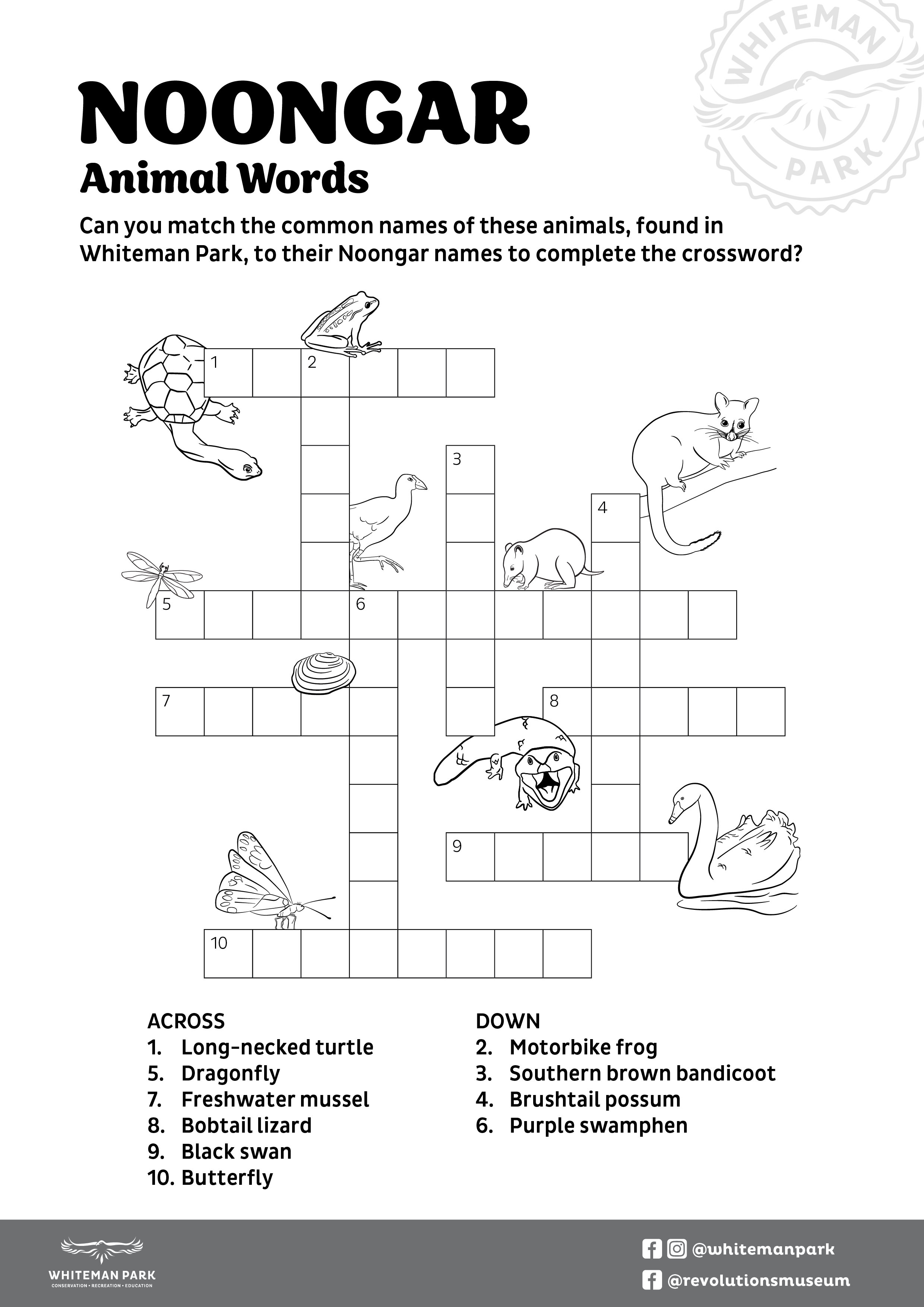 WHITEMAN PARK

NOONGAR
Animal Words

Can you match the common names of these animals, found in Whiteman Park, to their Noongar names to complete the crossword?

1 2 3 4 5 6 7 8 9 10

ACROSS
1. Long-necked turtle
5. Dragonfly
7. Freshwater mussel
8. Bobtail lizard
9. Black swan
10. Butterfly

DOWN
2. Motorbike frog
3. Southern brown bandicoot
4. Brushtail possum
6. Purple swamphen

WHITEMAN PARK
CONSERVATION • RECREATION • EDUCATION

@whitemanpark
@revolutionsmuseum